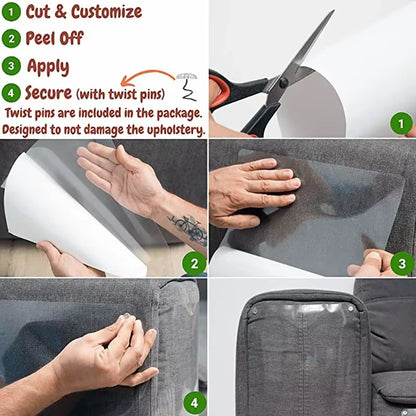 1 Cut & Customize
2 Peel Off
3 Apply
4 Secure (with twist pins)
Twist pins are included in the package.
Designed to not damage the upholstery.

1

2

3

4